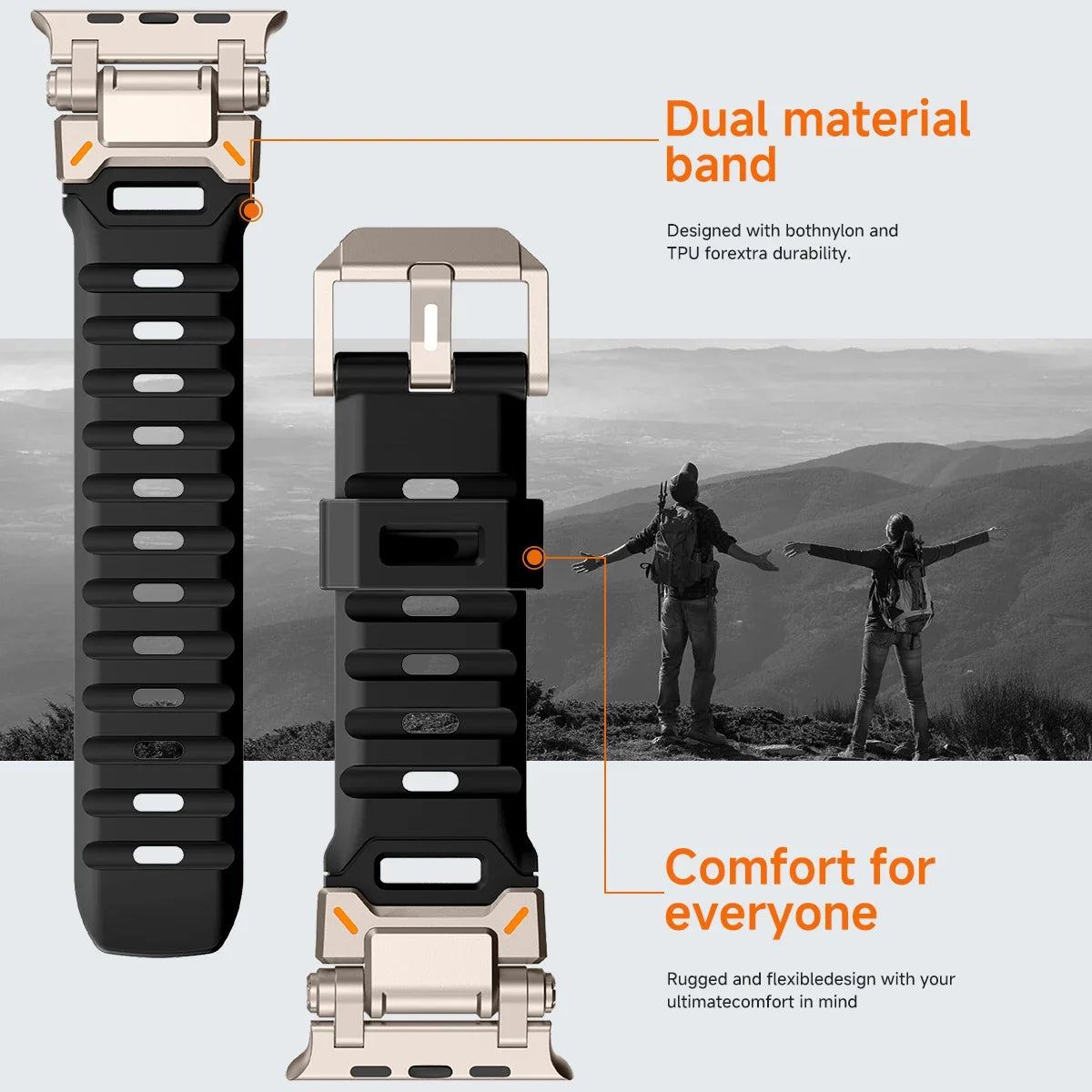 Dual material band

Designed with bothnylon and TPU forextra durability.

Comfort for everyone

Rugged and flexibledesign with your ultimatecomfort in mind